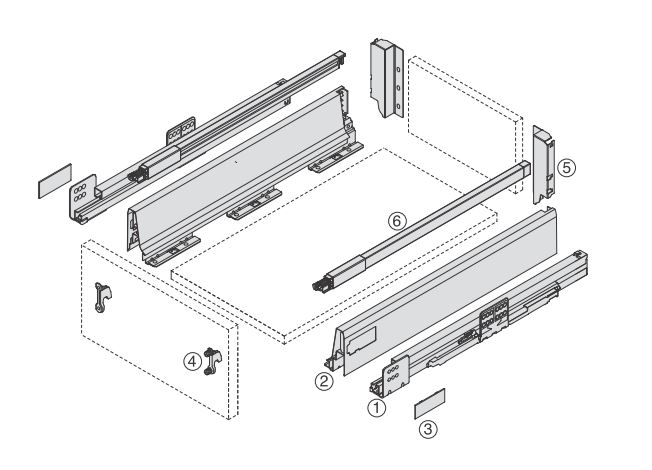 ⑤

⑥

④

②

①

③