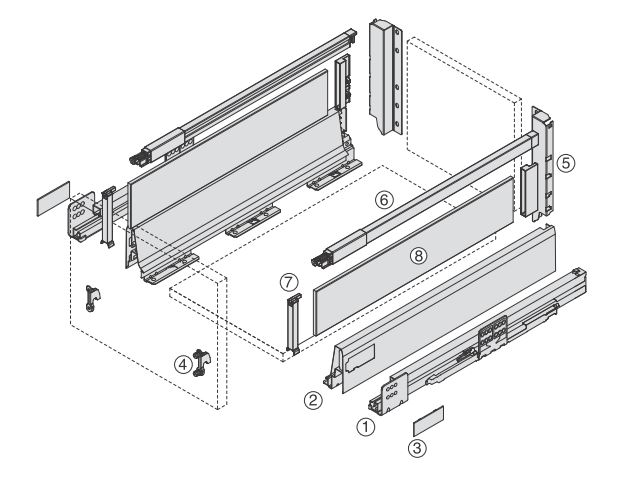 5
6
8
7
4
2
1
3